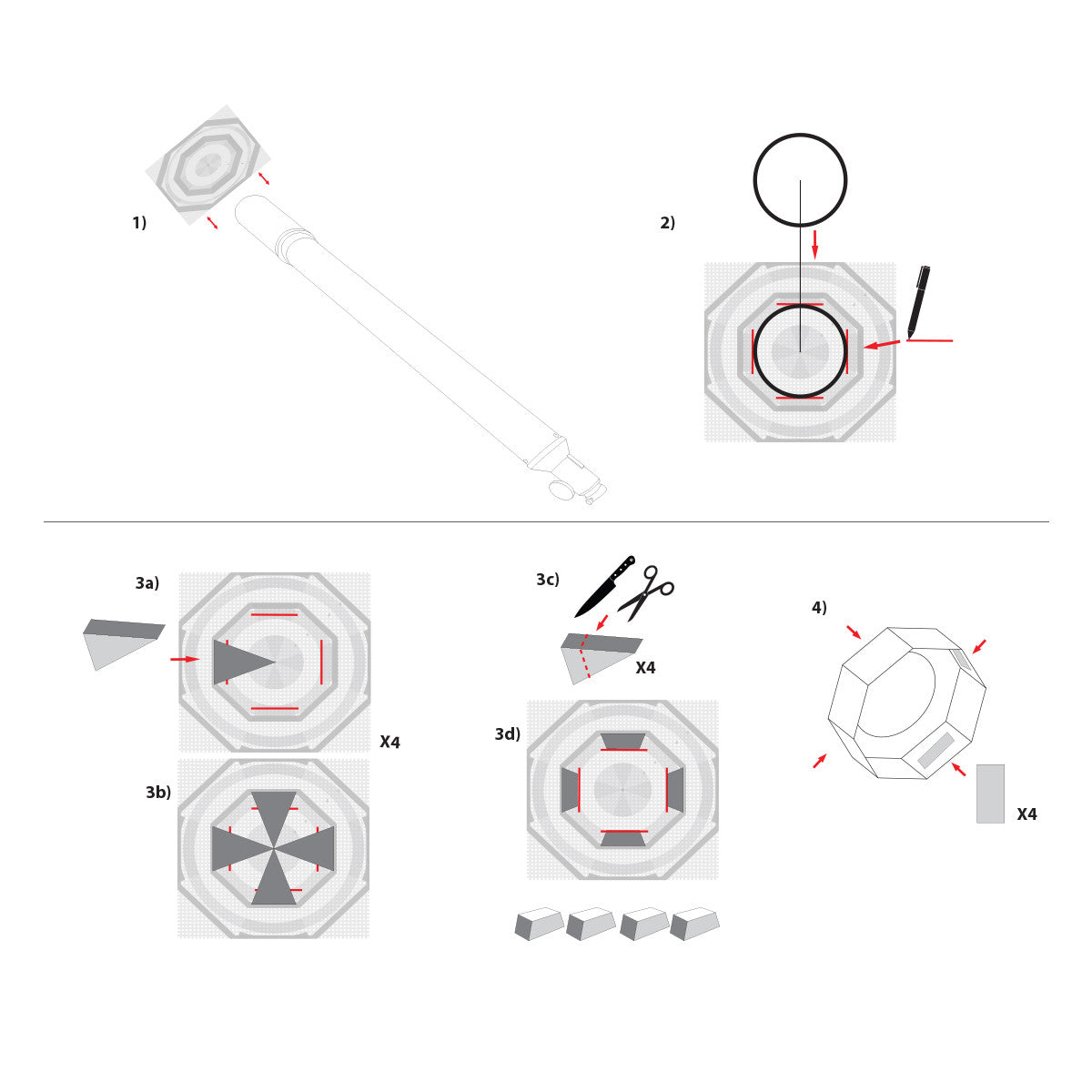 1)

2)

3a)

X4

3b)

3c)

X4

3d)

4)

X4